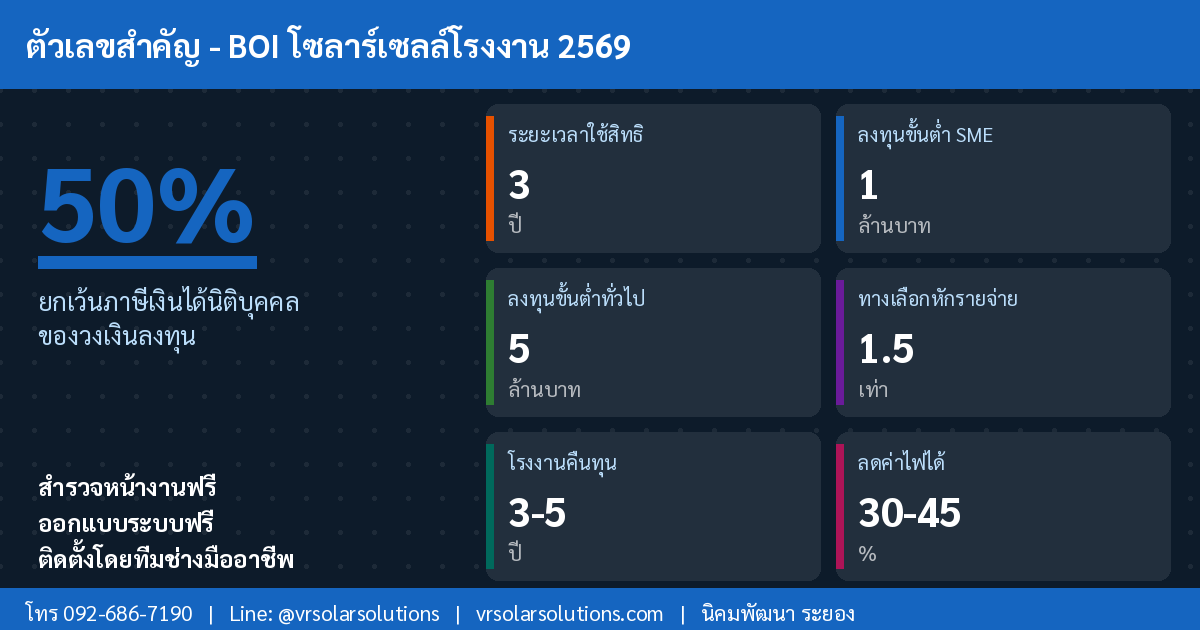 ตัวเลขสำคัญ - BOI โซลาร์เซลล์โรงงาน 2569

50%

ยกเว้นภาษีเงินได้นิติบุคคล ของวงเงินลงทุน

สำรวจหน้างานฟรี
ออกแบบระบบฟรี
ติดตั้งโดยทีมช่างมืออาชีพ

ระยะเวลาใช้สิทธิ
3
ปี

ลงทุนขั้นต่ำ SME
1
ล้านบาท

ลงทุนขั้นต่ำทั่วไป
5
ล้านบาท

ทางเลือกหักรายจ่าย
1.5
เท่า

โรงงานคืนทุน
3-5
ปี

ลดค่าไฟได้
30-45
%

โทร 092-686-7190 | Line: @vrsolarsolutions | vrsolarsolutions.com | นิคมพัฒนา ระยอง